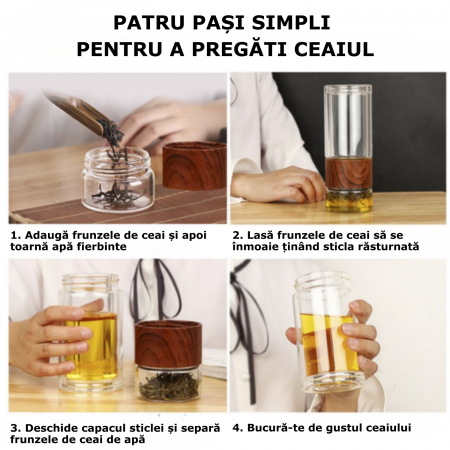 PATRU PAȘI SIMPLI
PENTRU A PREGĂTI CEAIUL

1. Adaugă frunzele de ceai și apoi toarnă apă fierbinte

2. Lasă frunzele de ceai să se înmoaie ținând sticla răsturnată

3. Deschide capacul sticlei și separă frunzele de ceai de apă

4. Bucură-te de gustul ceaiului