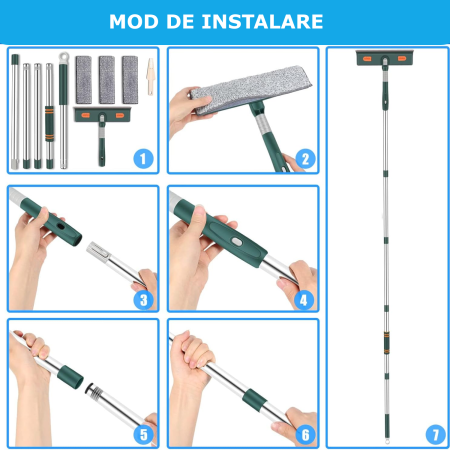 MOD DE INSTALARE

1

2

3

4

5

6

7