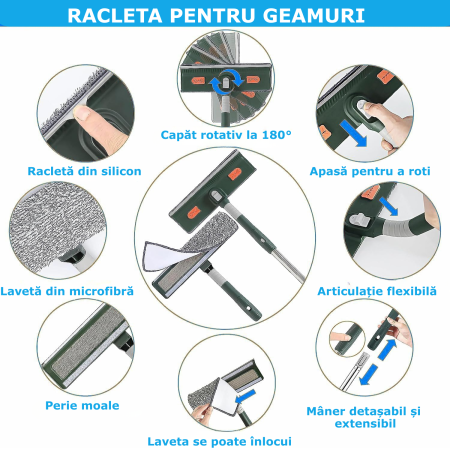 RACLETA PENTRU GEAMURI

Capăt rotativ la 180°

Racletă din silicon

Apasă pentru a roti

Lavetă din microfibră

Articulație flexibilă

Perie moale

Mâner detașabil și extensibil

Laveta se poate înlocui