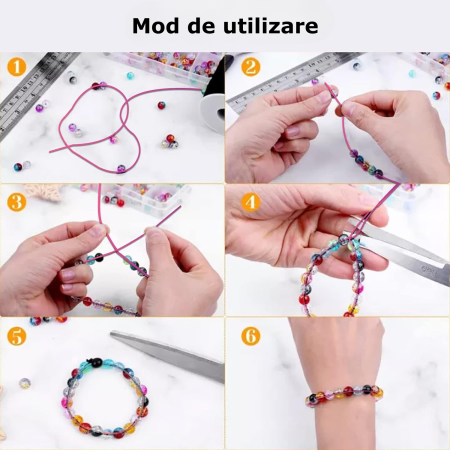 Mod de utilizare

1

2

3

4

5

6