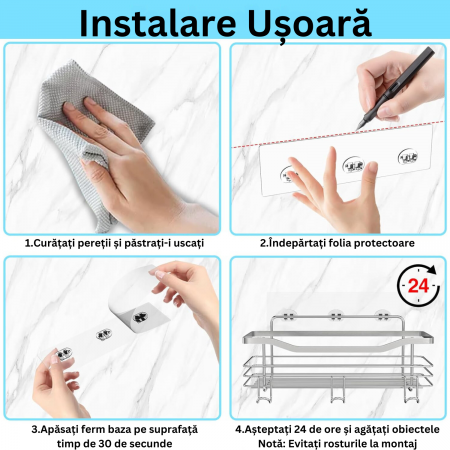 Instalare Ușoară

1.Curățați pereții și păstrați-i uscați

2.Îndepărtați folia protectoare

3.Apăsați ferm baza pe suprafață timp de 30 de secunde

24

4.Așteptați 24 de ore și agățați obiectele
Notă: Evitați rosturile la montaj