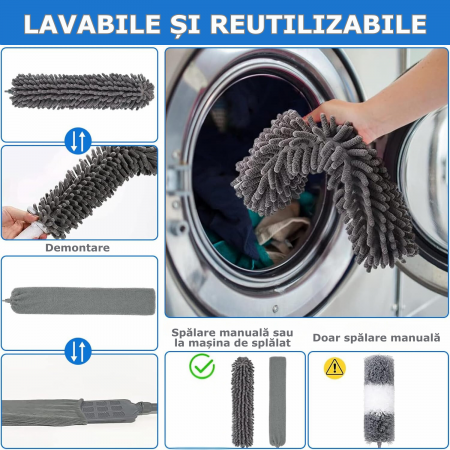 LAVABILE ȘI REUTILIZABILE

Demontare

Spălare manuală sau la mașina de splălat

Doar spălare manuală