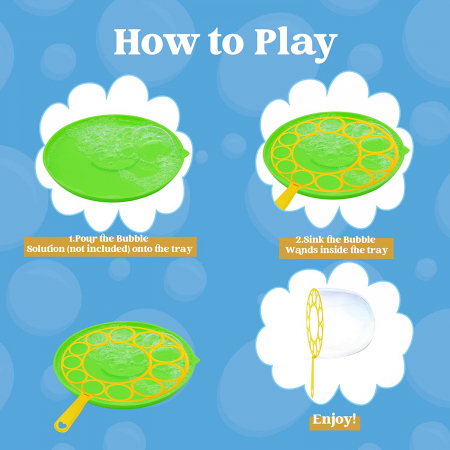 How to Play

1.Pour the Bubble Solution (not included) onto the tray

2.Sink the Bubble Wands inside the tray

Enjoy!