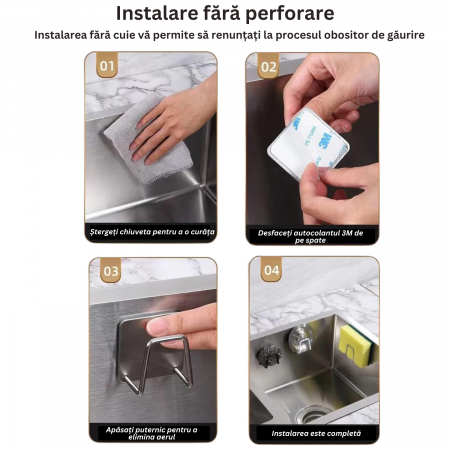 Instalare fără perforare

Instalarea fără cuie vă permite să renunțați la procesul obositor de găurire

01

Ștergeți chiuveta pentru a o curăța

02

3M PE FOAM 3M

Desfaceți autocolantul 3M de pe spate

03

Apăsați puternic pentru a elimina aerul

04

Instalarea este completă