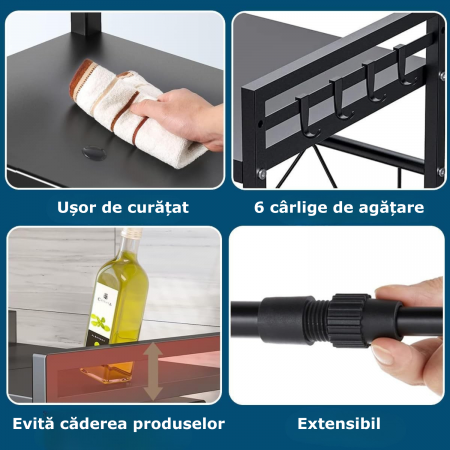 Ușor de curățat

6 cârlige de agățare

Evită căderea produselor

Extensibil