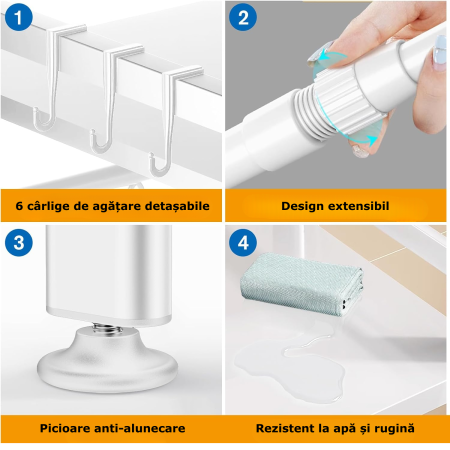 1

6 cârlige de agățare detașabile

2

Design extensibil

3

Picioare anti-alunecare

4

Rezistent la apă și rugină