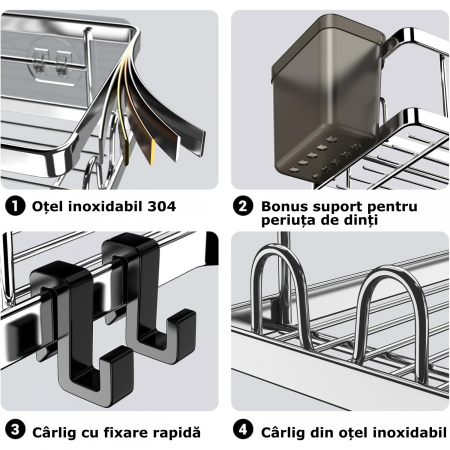 1 Oțel inoxidabil 304

2 Bonus suport pentru periuța de dinți

3 Cârlig cu fixare rapidă

4 Cârlig din oțel inoxidabil