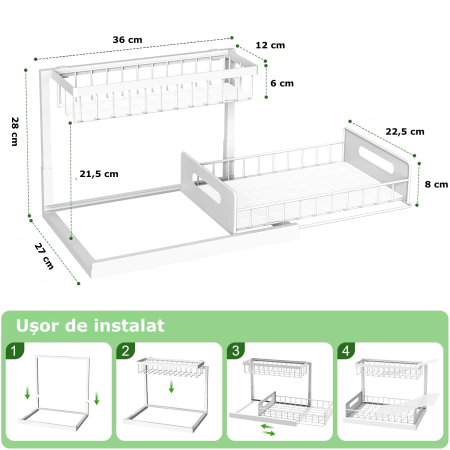 36 cm

12 cm

6 cm

28 cm

21,5 cm

22,5 cm

8 cm

27 cm

Ușor de instalat

1

2

3

4