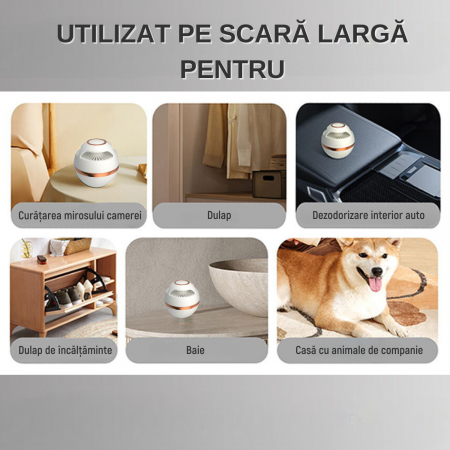 UTILIZAT PE SCARĂ LARGĂ PENTRU

Curățarea mirosului camerei

Dulap

Dezodorizare interior auto

Dulap de încălțăminte

Baie

Casă cu animale de companie