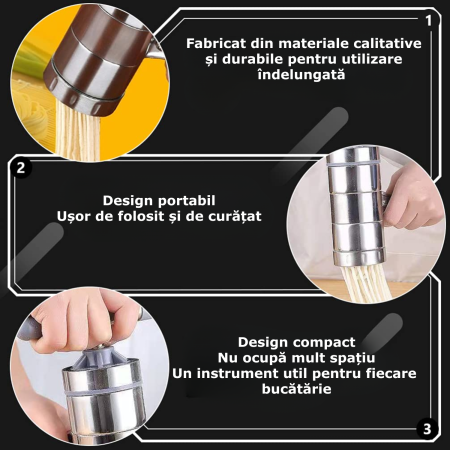 1
Fabricat din materiale calitative și durabile pentru utilizare îndelungată

2
Design portabil
Ușor de folosit și de curățat

Design compact
Nu ocupă mult spațiu
Un instrument util pentru fiecare bucătărie
3