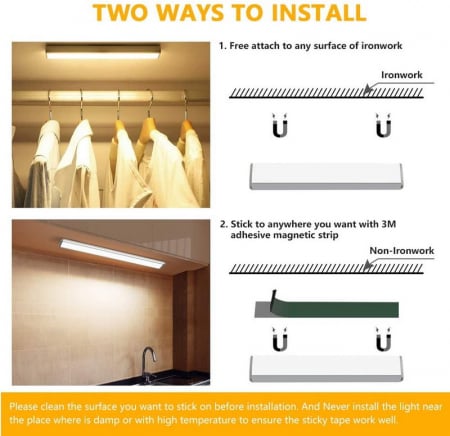 TWO WAYS TO INSTALL

1. Free attach to any surface of ironwork

Ironwork

2. Stick to anywhere you want with 3M adhesive magnetic strip

Non-Ironwork

Please clean the surface you want to stick on before installation. And Never install the light near the place where is damp or with high temperature to ensure the sticky tape work well.