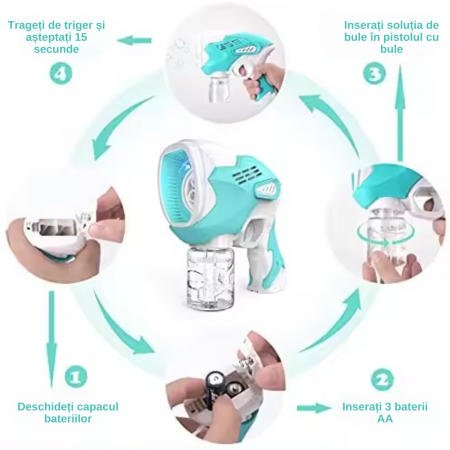 Trageți de triger și așteptați 15 secunde

4

Inserați soluția de bule în pistolul cu bule

3

1

Deschideți capacul bateriilor

2

Inserați 3 baterii AA