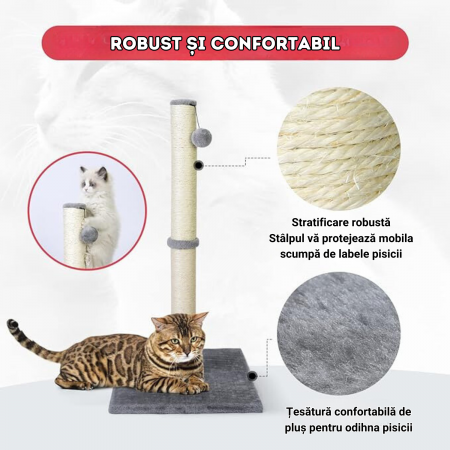 ROBUST ȘI CONFORTABIL

Stratificare robustă
Stâlpul vă protejează mobila scumpă de labele pisicii

Țesătură confortabilă de pluș pentru odihna pisicii