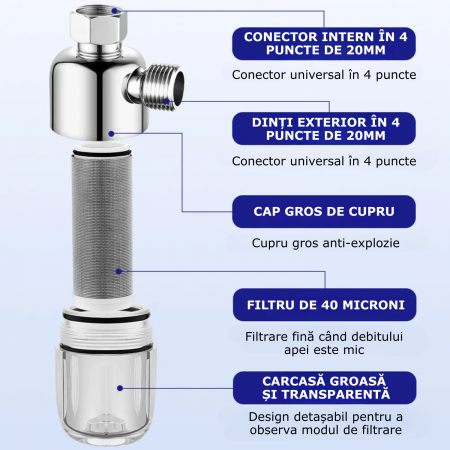 CONECTOR INTERN ÎN 4 PUNCTE DE 20MM

Conector universal în 4 puncte

DINȚI EXTERIOR ÎN 4 PUNCTE DE 20MM

Conector universal în 4 puncte

CAP GROS DE CUPRU

Cupru gros anti-explozie

FILTRU DE 40 MICRONI

Filtrare fină când debitului apei este mic

CARCASĂ GROASĂ ȘI TRANSPARENTĂ

Design detașabil pentru a observa modul de filtrare