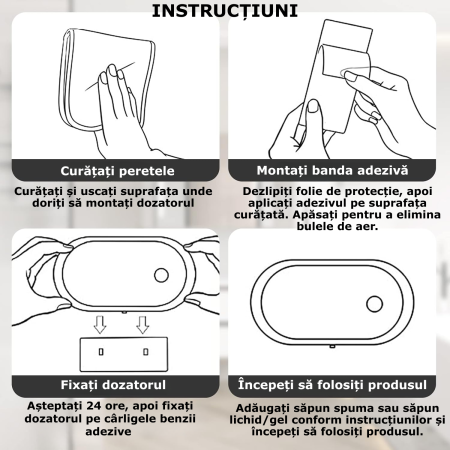 INSTRUCȚIUNI

Curățați peretele

Curățați și uscați suprafața unde doriți să montați dozatorul

Montați banda adezivă

Dezlipiți folie de protecție, apoi aplicați adezivul pe suprafața curățată. Apăsați pentru a elimina bulele de aer.

Fixați dozatorul

Așteptați 24 ore, apoi fixați dozatorul pe cârligele benzii adezive

Începeți să folosiți produsul

Adăugați săpun spuma sau săpun lichid/gel conform instrucțiunilor și începeți să folosiți produsul.