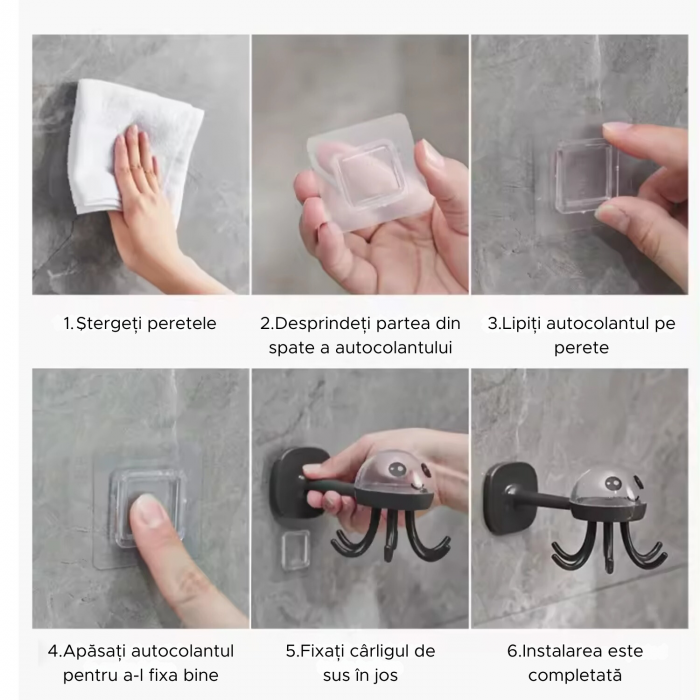 1.Ștergeți peretele

2.Desprindeți partea din spate a autocolantului

3.Lipiți autocolantul pe perete

4.Apăsați autocolantul pentru a-l fixa bine

5.Fixați cârligul de sus în jos

6.Instalarea este completată