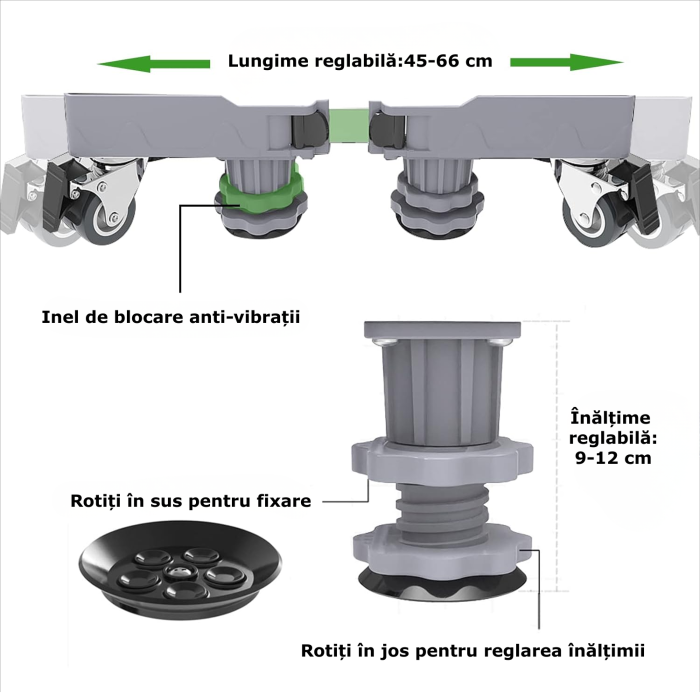 Lungime reglabilă:45-66 cm

Inel de blocare anti-vibrații

Înălțime reglabilă: 9-12 cm

Rotiți în sus pentru fixare

Rotiți în jos pentru reglarea înălțimii