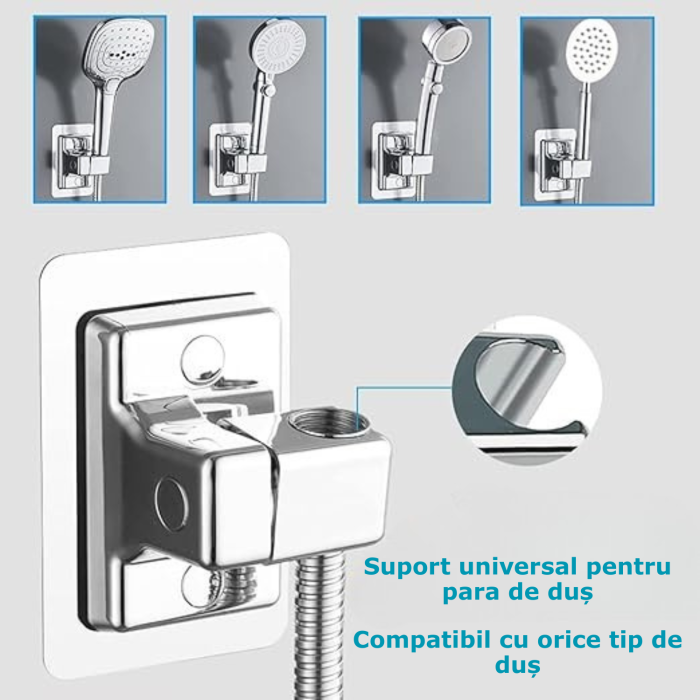 Suport universal pentru para de duș

Compatibil cu orice tip de duș