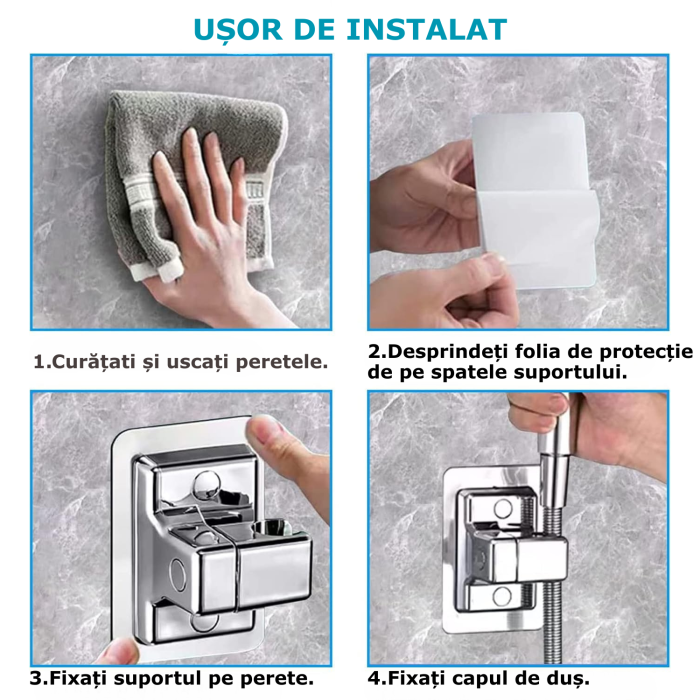 UȘOR DE INSTALAT

1.Curățati și uscați peretele.

2.Desprindeți folia de protecție de pe spatele suportului.

3.Fixați suportul pe perete.

4.Fixați capul de duș.