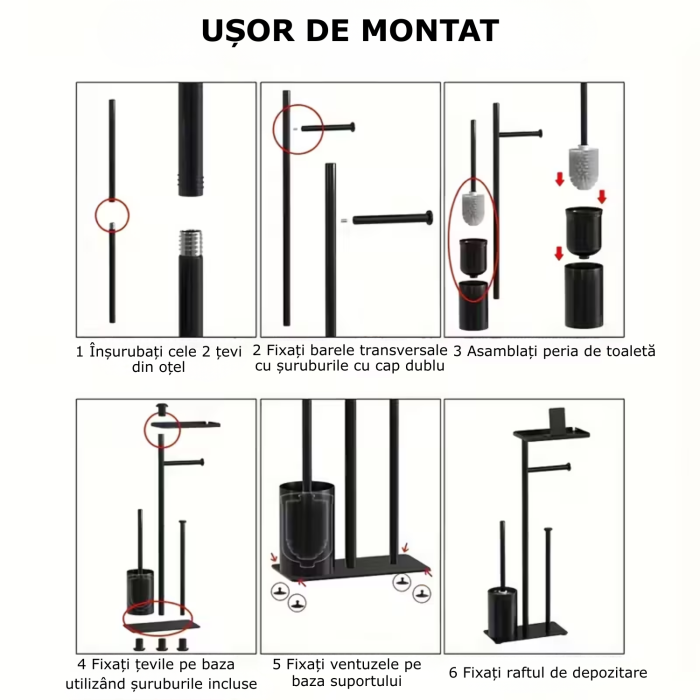 UȘOR DE MONTAT

1 Înșurubați cele 2 țevi din oțel

2 Fixați barele transversale cu șuruburile cu cap dublu

3 Asamblați peria de toaletă

4 Fixați țevile pe baza utilizând șuruburile incluse

5 Fixați ventuzele pe baza suportului

6 Fixați raftul de depozitare