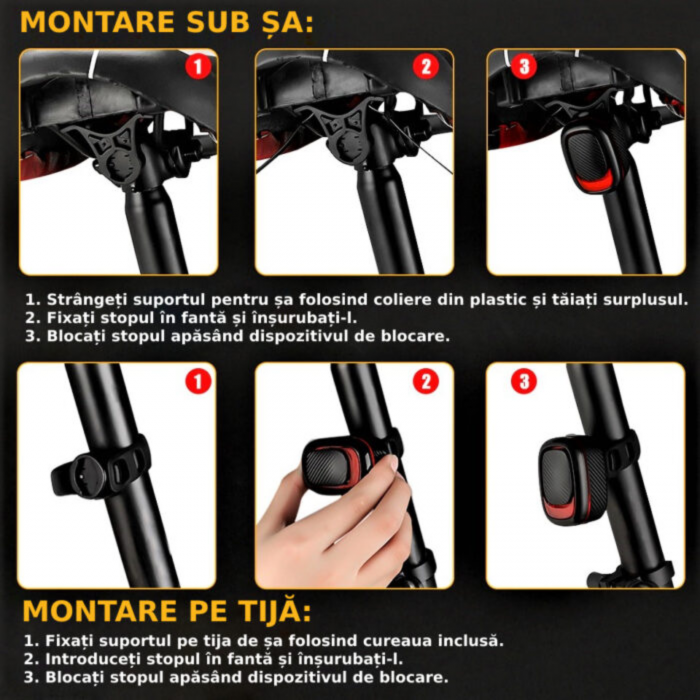 MONTARE SUB ȘA:

1

2

3

1. Strângeți suportul pentru șa folosind coliere din plastic și tăiați surplusul.
2. Fixați stopul în fantă și înșurubați-l.
3. Blocați stopul apăsând dispozitivul de blocare.

1

2

3

MONTARE PE TIJĂ:

1. Fixați suportul pe tija de șa folosind cureaua inclusă.
2. Introduceți stopul în fantă și înșurubați-l.
3. Blocați stopul apăsând dispozitivul de blocare.