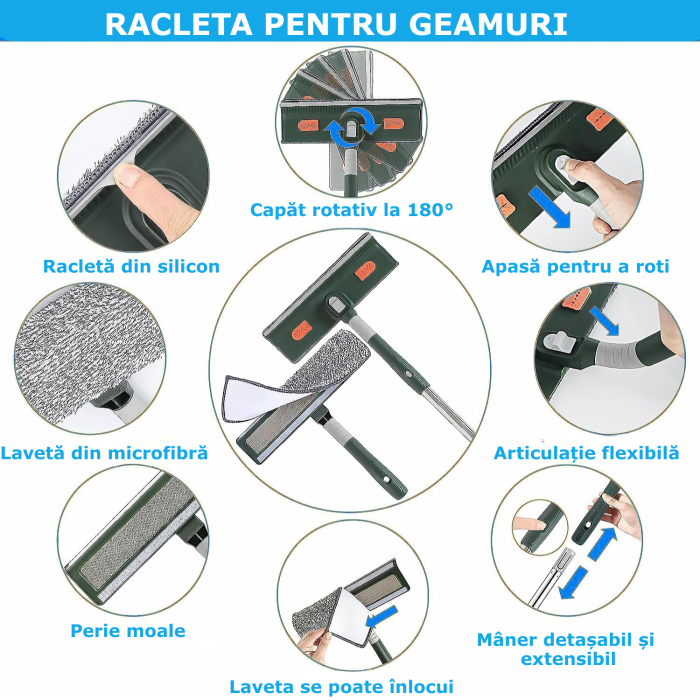 RACLETA PENTRU GEAMURI

Capăt rotativ la 180°

Racletă din silicon

Apasă pentru a roti

Lavetă din microfibră

Articulație flexibilă

Perie moale

Mâner detașabil și extensibil

Laveta se poate înlocui