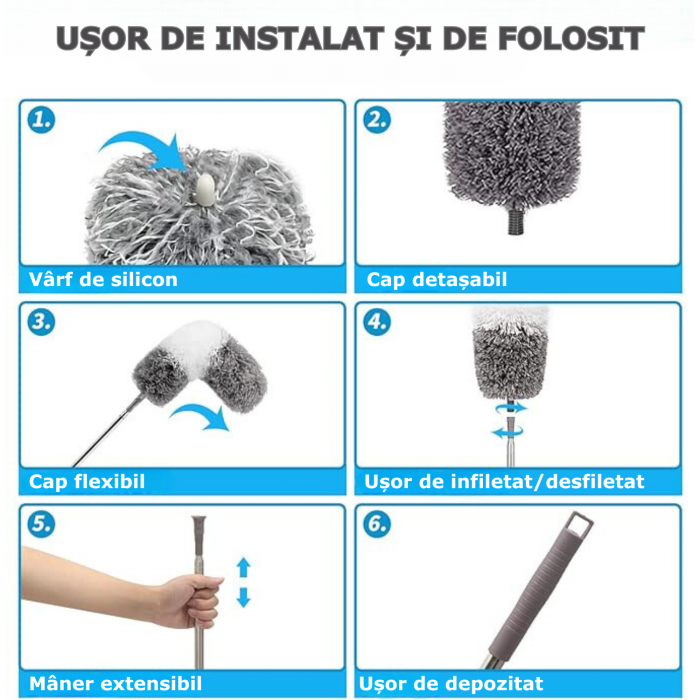 UȘOR DE INSTALAT ȘI DE FOLOSIT

1.
Vârf de silicon

2.
Cap detașabil

3.
Cap flexibil

4.
Ușor de infiletat/desfiletat

5.
Mâner extensibil

6.
Ușor de depozitat