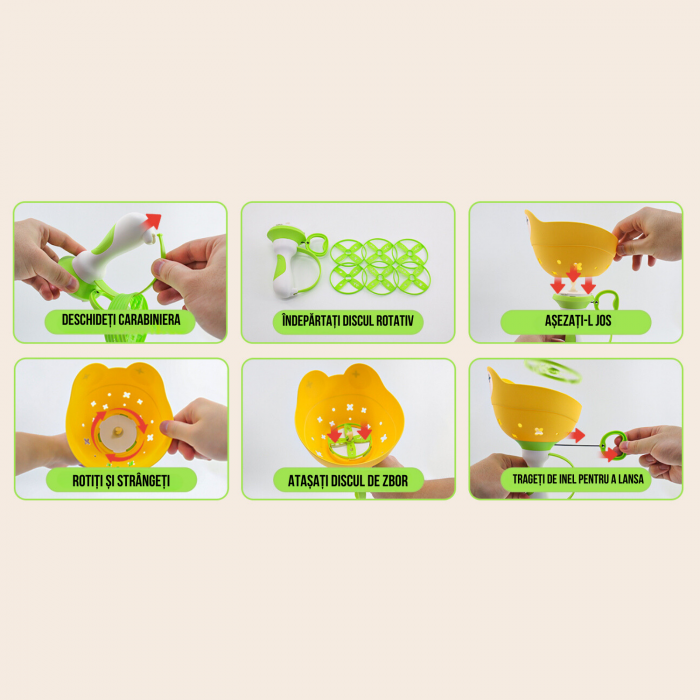 DESCHIDEȚI CARABINIERA

ÎNDEPĂRTAȚI DISCUL ROTATIV

AȘEZAȚI-L JOS

ROTIȚI ȘI STRÂNGEȚI

ATAȘAȚI DISCUL DE ZBOR

TRAGEȚI DE INEL PENTRU A LANSA