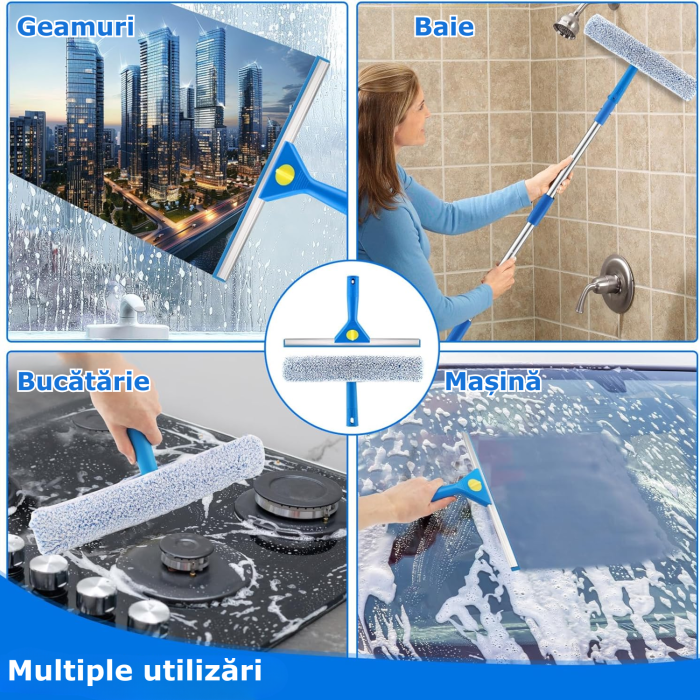 Geamuri

Baie

Bucătărie

Mașină

Multiple utilizări