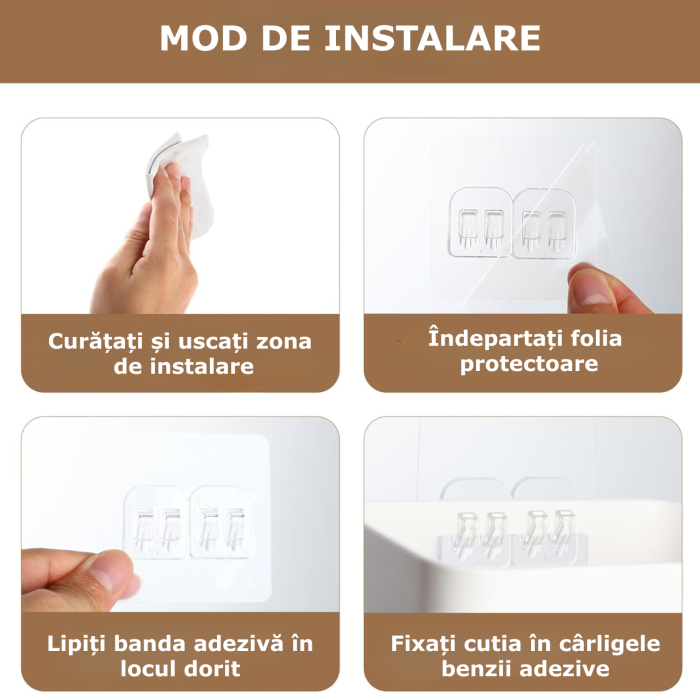 MOD DE INSTALARE

Curățați și uscați zona de instalare

Îndepartați folia protectoare

Lipiți banda adezivă în locul dorit

Fixați cutia în cârligele benzii adezive