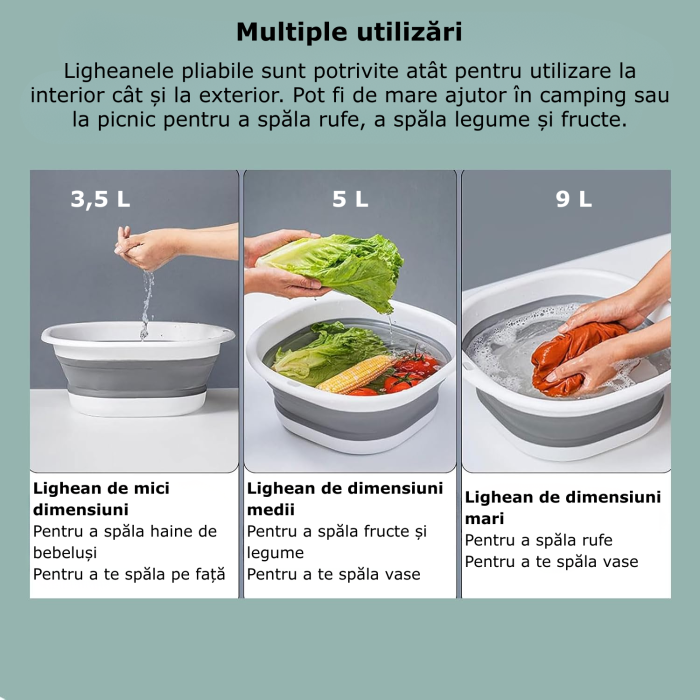 Multiple utilizări

Ligheanele pliabile sunt potrivite atât pentru utilizare la interior cât și la exterior. Pot fi de mare ajutor în camping sau la picnic pentru a spăla rufe, a spăla legume și fructe.

3,5 L

Lighean de mici dimensiuni
Pentru a spăla haine de bebeluși
Pentru a te spăla pe față

5 L

Lighean de dimensiuni medii
Pentru a spăla fructe și legume
Pentru a te spăla vase

9 L

Lighean de dimensiuni mari
Pentru a spăla rufe
Pentru a te spăla vase