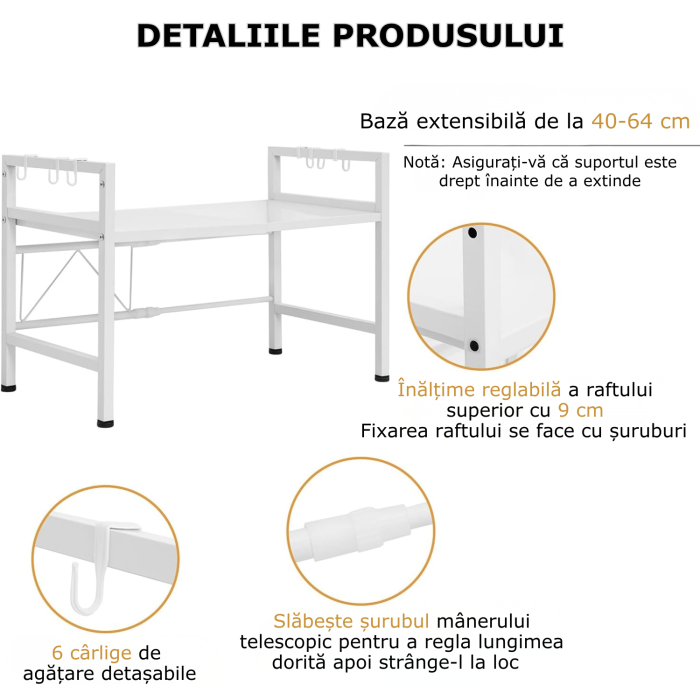 DETALIILE PRODUSULUI

Bază extensibilă de la 40-64 cm

Notă: Asigurați-vă că suportul este drept înainte de a extinde

Înălțime reglabilă a raftului superior cu 9 cm
Fixarea raftului se face cu șuruburi

6 cârlige de agățare detașabile

Slăbește șurubul mânerului telescopic pentru a regla lungimea dorită apoi strânge-l la loc