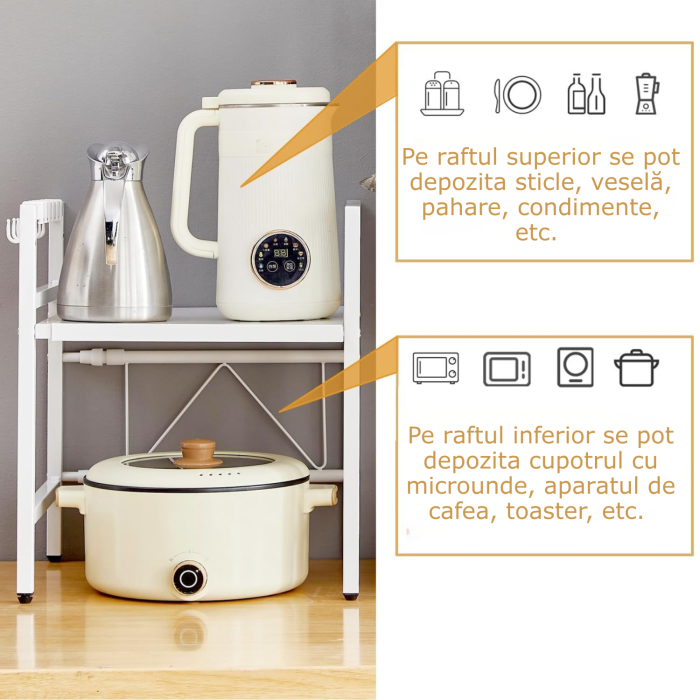 Pe raftul superior se pot depozita sticle, veselă, pahare, condimente, etc.

Pe raftul inferior se pot depozita cupotrul cu microunde, aparatul de cafea, toaster, etc.