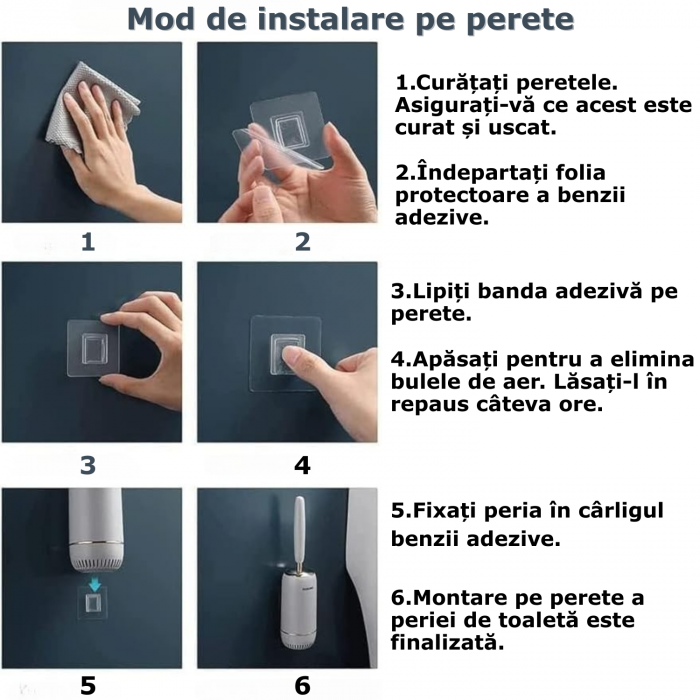 Mod de instalare pe perete

1

2

1.Curățați peretele. Asigurați-vă ce acest este curat și uscat.

2.Îndepartați folia protectoare a benzii adezive.

3

4

3.Lipiți banda adezivă pe perete.

4.Apăsați pentru a elimina bulele de aer. Lăsați-l în repaus câteva ore.

5

6

5.Fixați peria în cârligul benzii adezive.

6.Montare pe perete a periei de toaletă este finalizată.