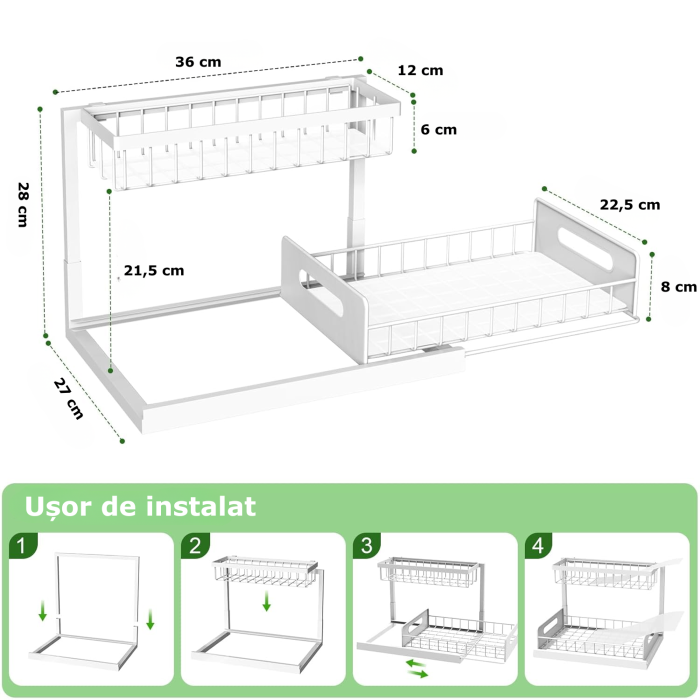 36 cm

12 cm

6 cm

28 cm

21,5 cm

22,5 cm

8 cm

27 cm

Ușor de instalat

1

2

3

4