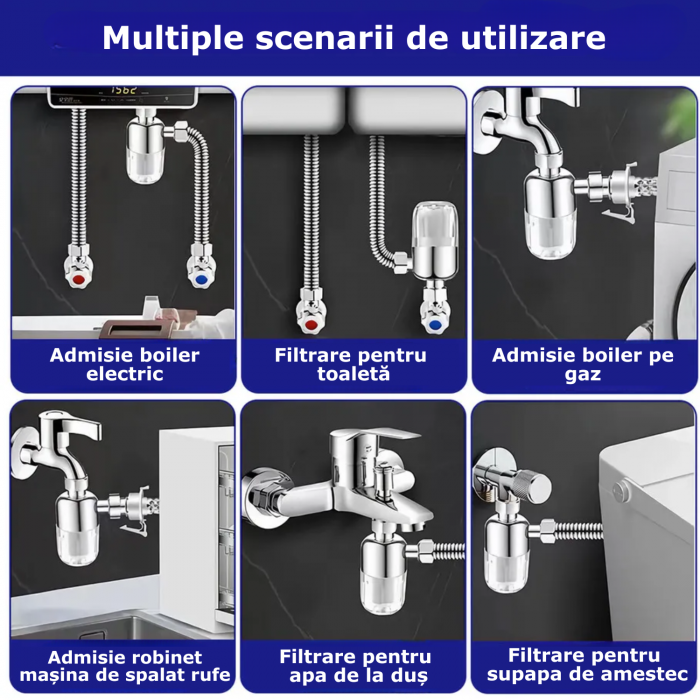 Multiple scenarii de utilizare

1562

Admisie boiler electric

Filtrare pentru toaletă

Admisie boiler pe gaz

Admisie robinet mașina de spalat rufe

Filtrare pentru apa de la duș

Filtrare pentru supapa de amestec