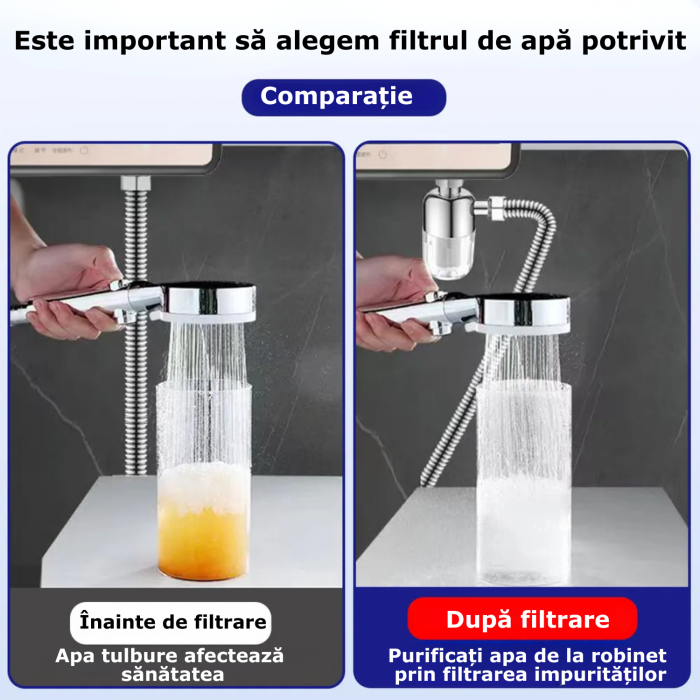 Este important să alegem filtrul de apă potrivit

Comparație

Înainte de filtrare

Apa tulbure afectează sănătatea

După filtrare

Purificați apa de la robinet prin filtrarea impurităților