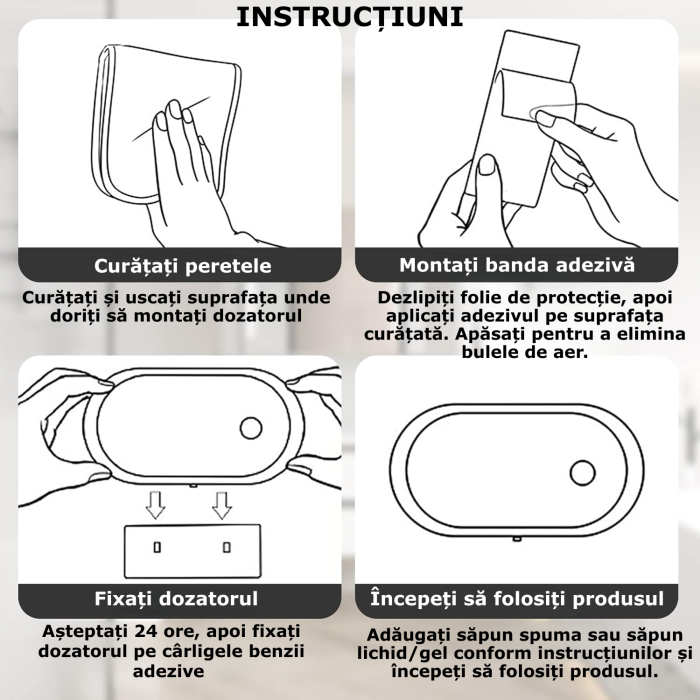 INSTRUCȚIUNI

Curățați peretele

Curățați și uscați suprafața unde doriți să montați dozatorul

Montați banda adezivă

Dezlipiți folie de protecție, apoi aplicați adezivul pe suprafața curățată. Apăsați pentru a elimina bulele de aer.

Fixați dozatorul

Așteptați 24 ore, apoi fixați dozatorul pe cârligele benzii adezive

Începeți să folosiți produsul

Adăugați săpun spuma sau săpun lichid/gel conform instrucțiunilor și începeți să folosiți produsul.