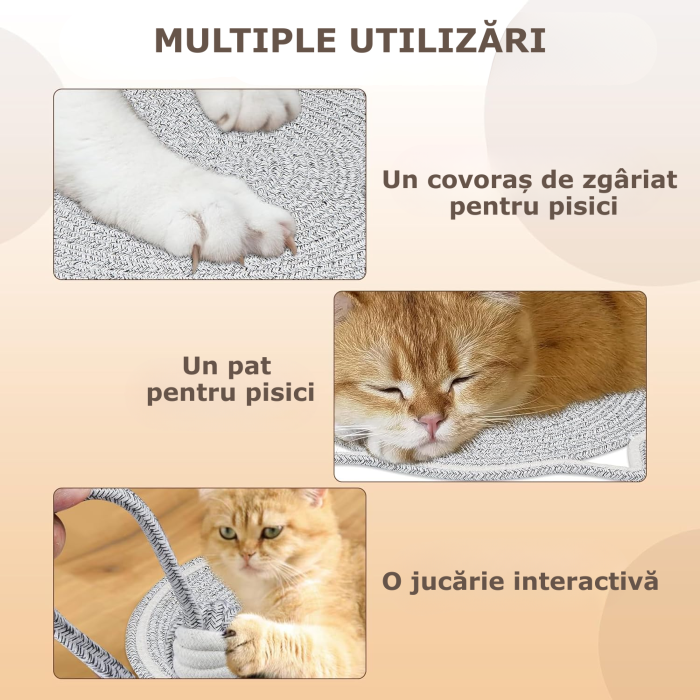 MULTIPLE UTILIZĂRI

Un covoraș de zgâriat pentru pisici

Un pat pentru pisici

O jucărie interactivă