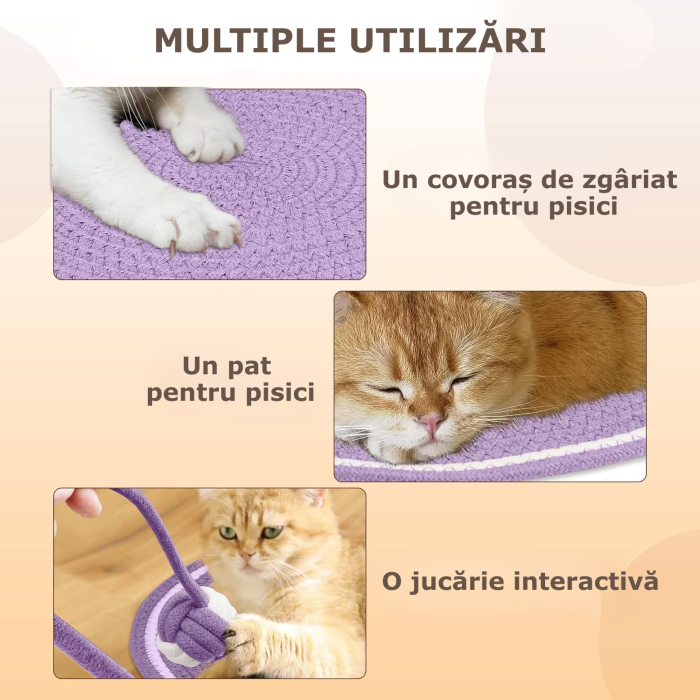 MULTIPLE UTILIZĂRI

Un covoraș de zgâriat pentru pisici

Un pat pentru pisici

O jucărie interactivă