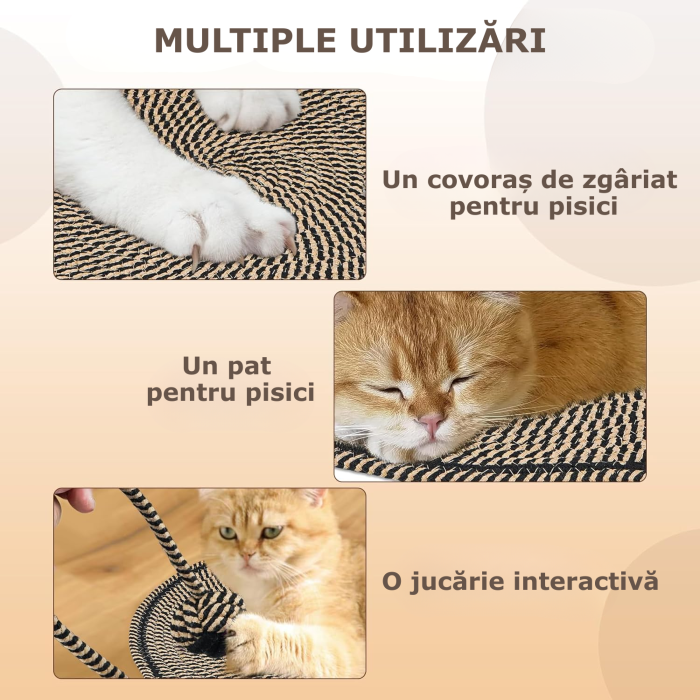 MULTIPLE UTILIZĂRI

Un covoraș de zgâriat pentru pisici

Un pat pentru pisici

O jucărie interactivă