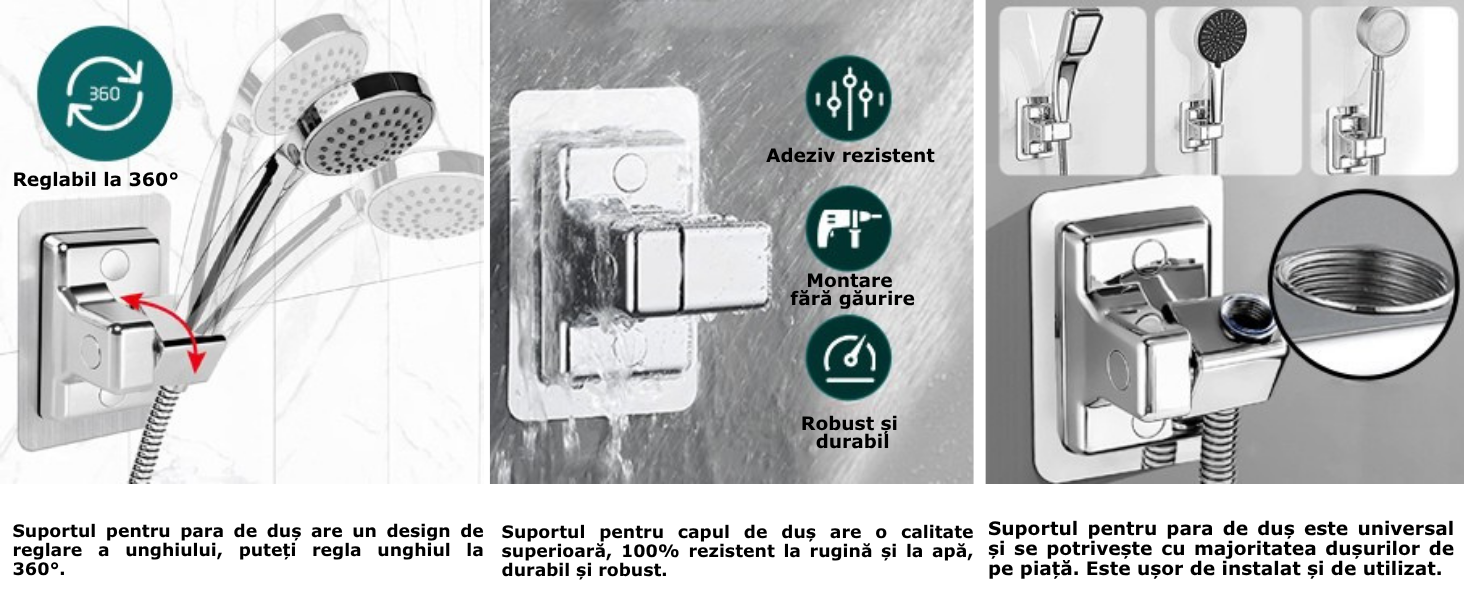 360

Reglabil la 360°

Adeziv rezistent

Montare fără găurire

Robust și durabil

Suportul pentru para de duș are un design de reglare a unghiului, puteți regla unghiul la 360°.

Suportul pentru capul de duș are o calitate superioară, 100% rezistent la rugină și la apă, durabil și robust.

Suportul pentru para de duș este universal și se potrivește cu majoritatea dușurilor de pe piață. Este ușor de instalat și de utilizat.