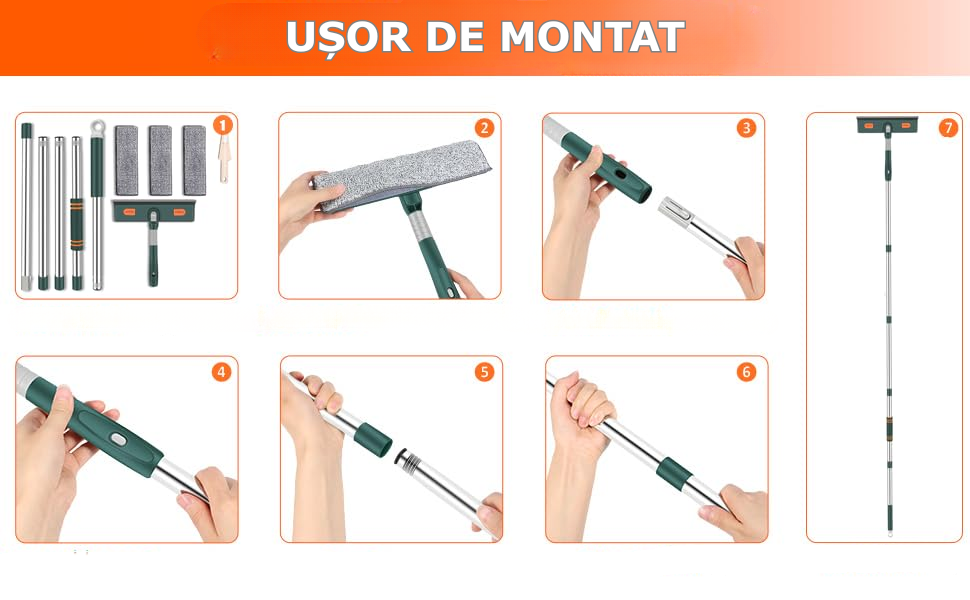 UȘOR DE MONTAT

1

2

3

7

4

5

6