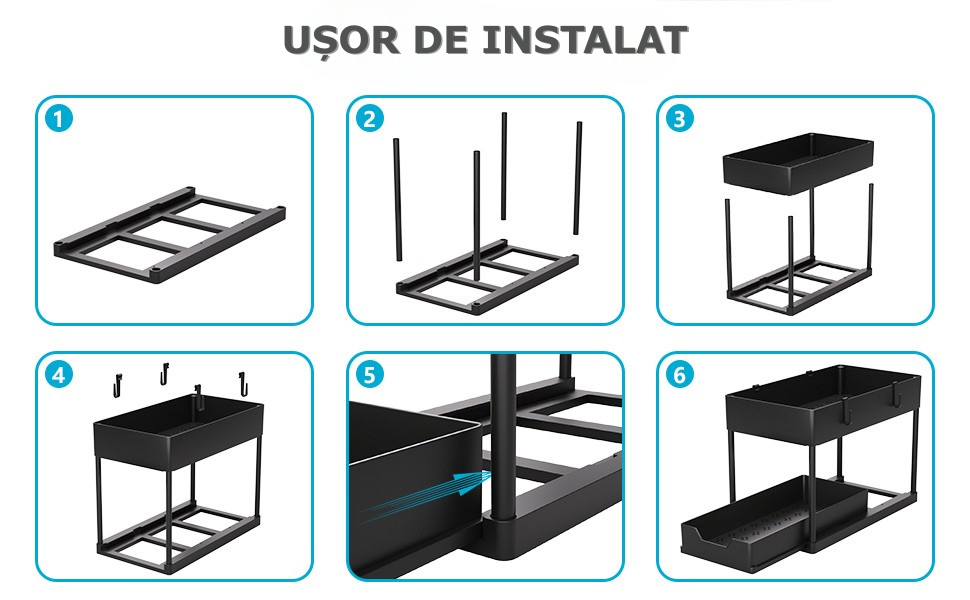 UȘOR DE INSTALAT

1

2

3

4

5

6