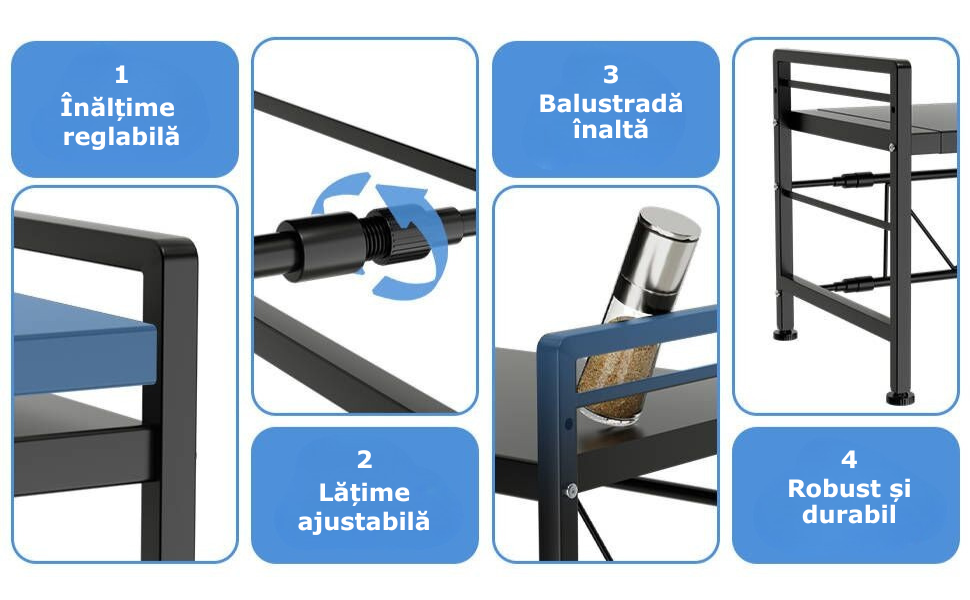 1
Înălțime reglabilă

2
Lățime ajustabilă

3
Balustradă înaltă

4
Robust și durabil