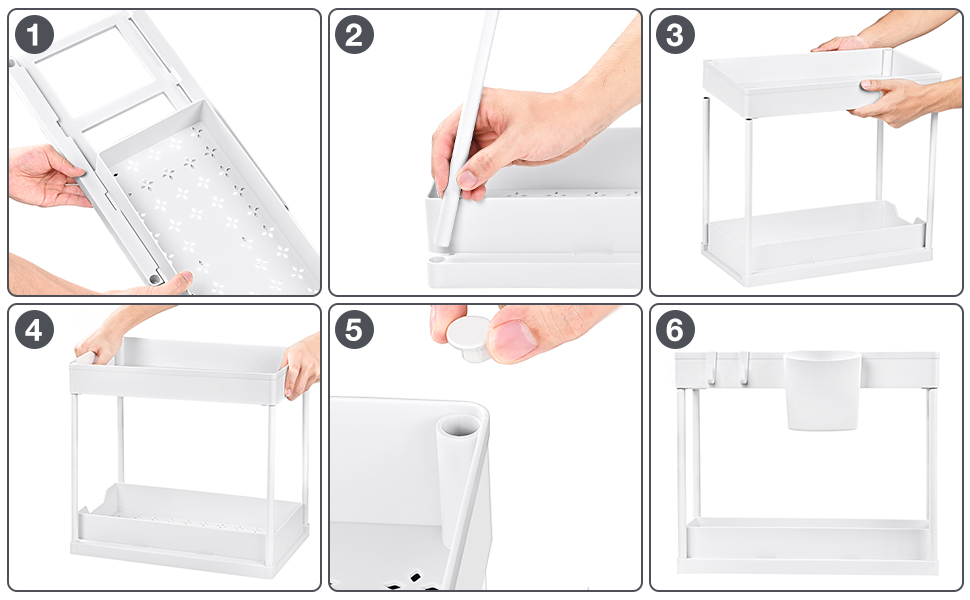 1

2

3

4

5

6