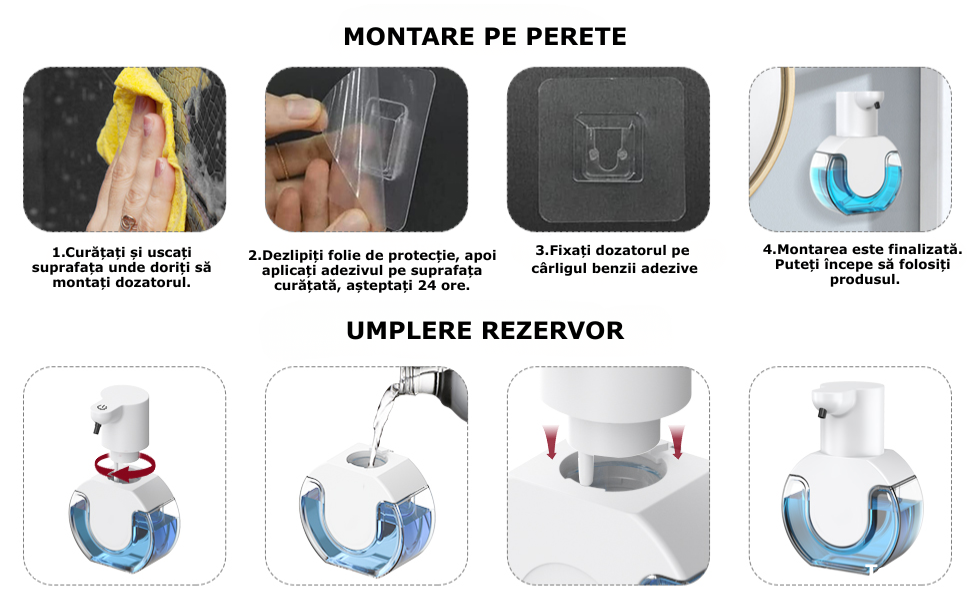 MONTARE PE PERETE

1.Curățați și uscați suprafața unde doriți să montați dozatorul.

2.Dezlipiți folie de protecție, apoi aplicați adezivul pe suprafața curățată, așteptați 24 ore.

3.Fixați dozatorul pe cârligul benzii adezive

4.Montarea este finalizată. Puteți începe să folosiți produsul.

UMPLERE REZERVOR