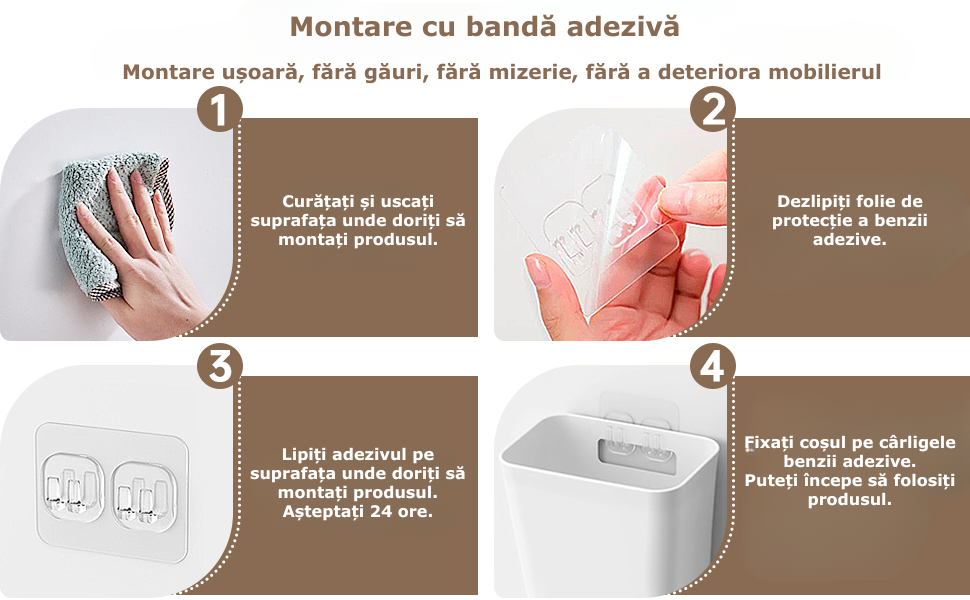 Montare cu bandă adezivă

Montare ușoară, fără găuri, fără mizerie, fără a deteriora mobilierul

1

Curățați și uscați suprafața unde doriți să montați produsul.

2

Dezlipiți folie de protecție a benzii adezive.

3

Lipiți adezivul pe suprafața unde doriți să montați produsul. Așteptați 24 ore.

4

Fixați coșul pe cârligele benzii adezive. Puteți începe să folosiți produsul.