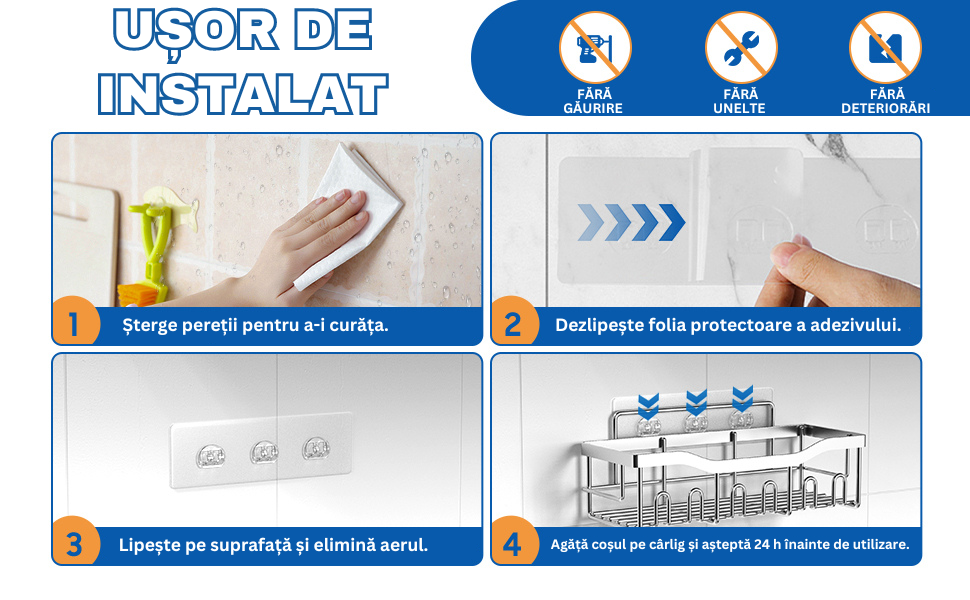 UȘOR DE INSTALAT

FĂRĂ GĂURIRE

FĂRĂ UNELTE

FĂRĂ DETERIORĂRI

1 Șterge pereții pentru a-i curăța.

2 Dezlipește folia protectoare a adezivului.

3 Lipește pe suprafață și elimină aerul.

4 Agăță coșul pe cârlig și așteptă 24 h înainte de utilizare.