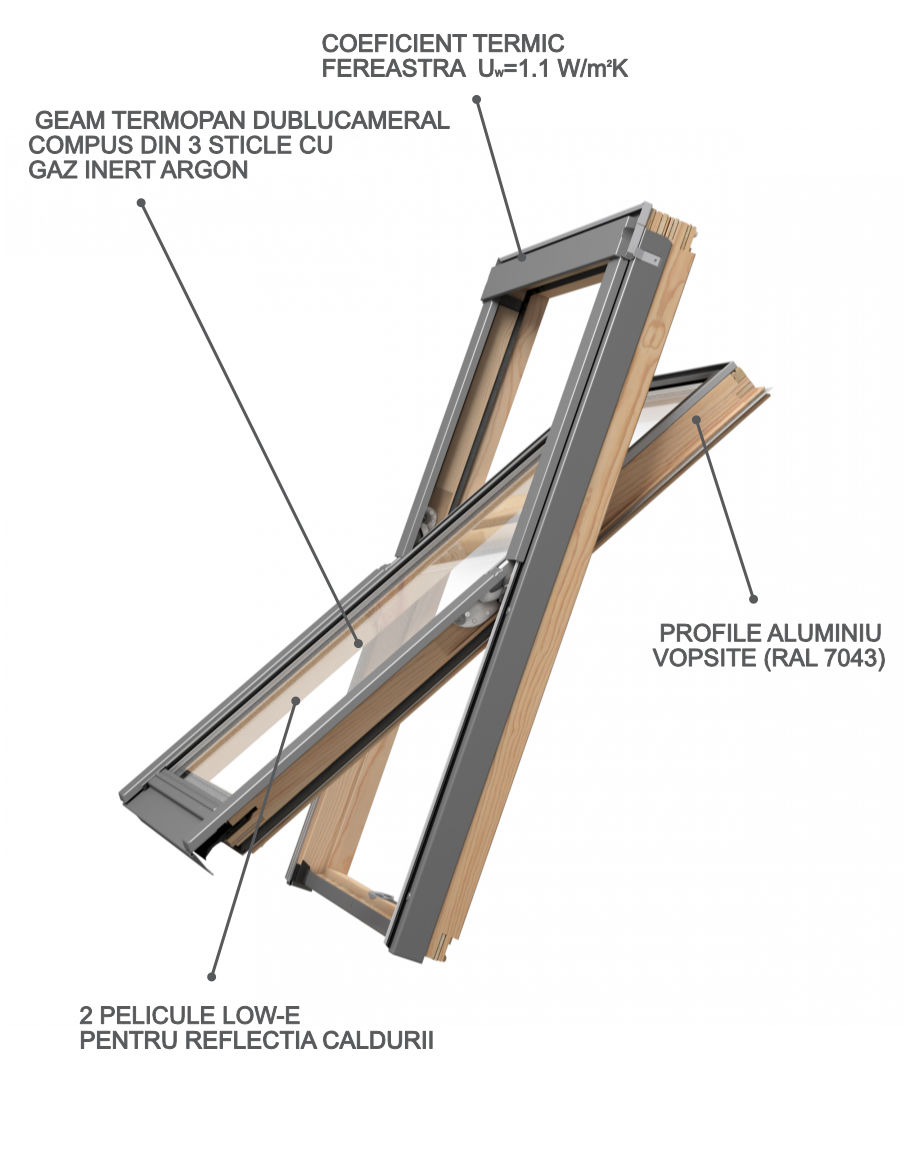 COEFICIENT TERMIC
FEREASTRA $U_w$=1.1 W/m²K

GEAM TERMOPAN DUBLUCAMERAL
COMPUS DIN 3 STICLE CU
GAZ INERT ARGON

PROFILE ALUMINIU
VOPSITE (RAL 7043)

2 PELICULE LOW-E
PENTRU REFLECTIA CALDURII